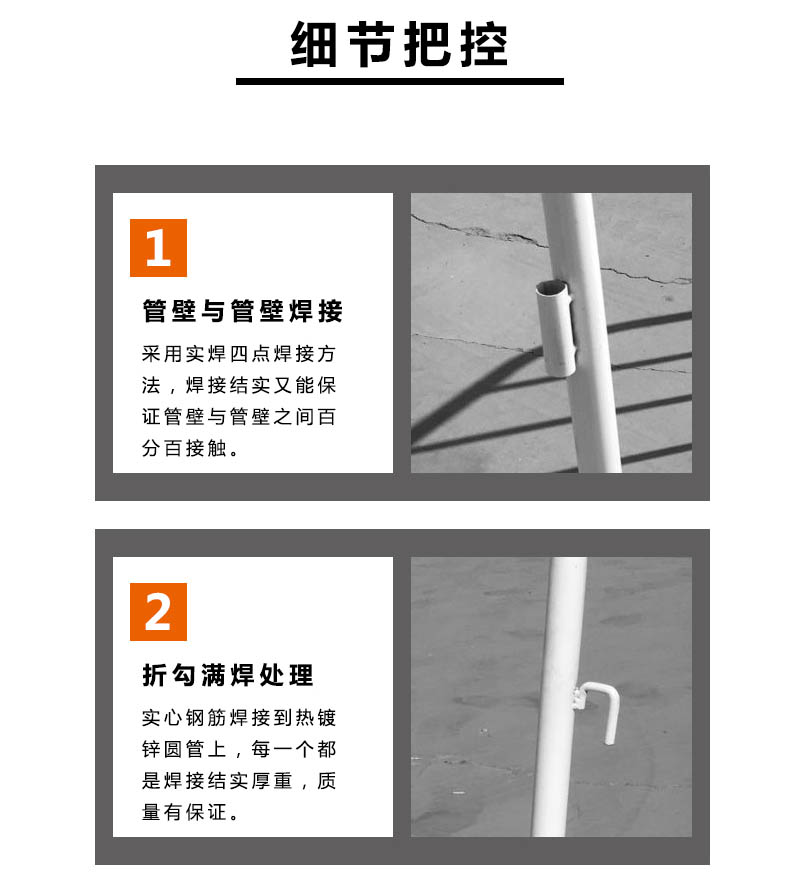 细节把控

1

管壁与管壁焊接

采用实焊四点焊接方法，焊接结实又能保证管壁与管壁之间百分百接触。

2

折勾满焊处理

实心钢筋焊接到热镀锌圆管上，每一个都是焊接结实厚重，质量有保证。